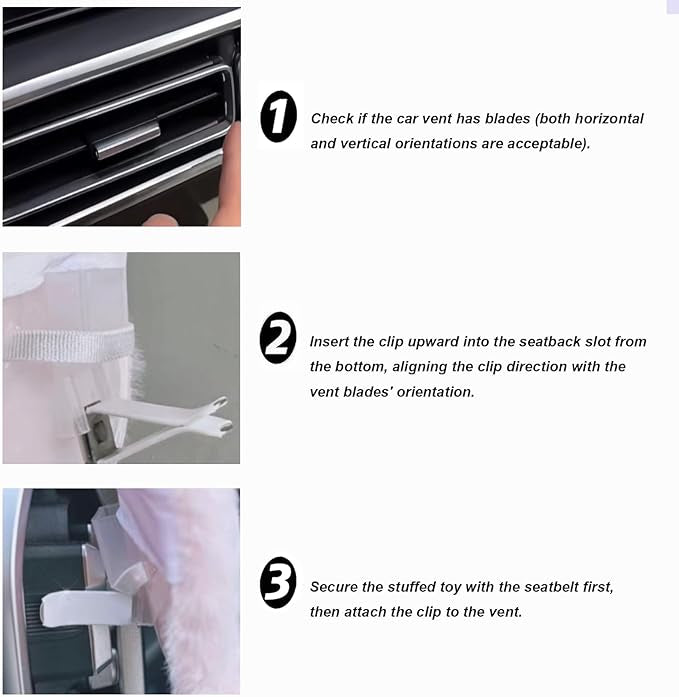 1 Check if the car vent has blades (both horizontal and vertical orientations are acceptable).

2 Insert the clip upward into the seatback slot from the bottom, aligning the clip direction with the vent blades' orientation.

3 Secure the stuffed toy with the seatbelt first, then attach the clip to the vent.